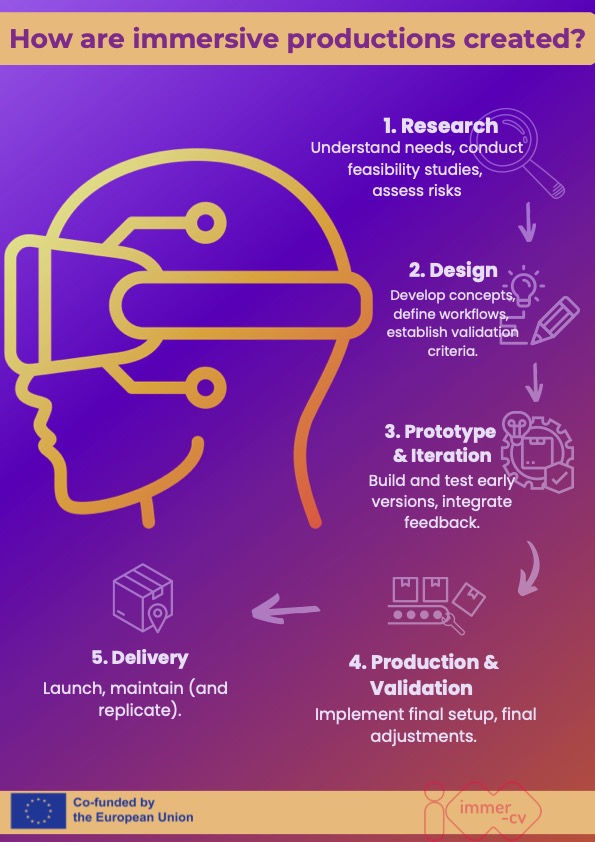 How are immersive productions created?

1. Research
Understand needs, conduct feasibility studies, assess risks

2. Design
Develop concepts, define workflows, establish validation criteria.

3. Prototype & Iteration
Build and test early versions, integrate feedback.

4. Production & Validation
Implement final setup, final adjustments.

5. Delivery
Launch, maintain (and replicate).

Co-funded by the European Union

immer-cv